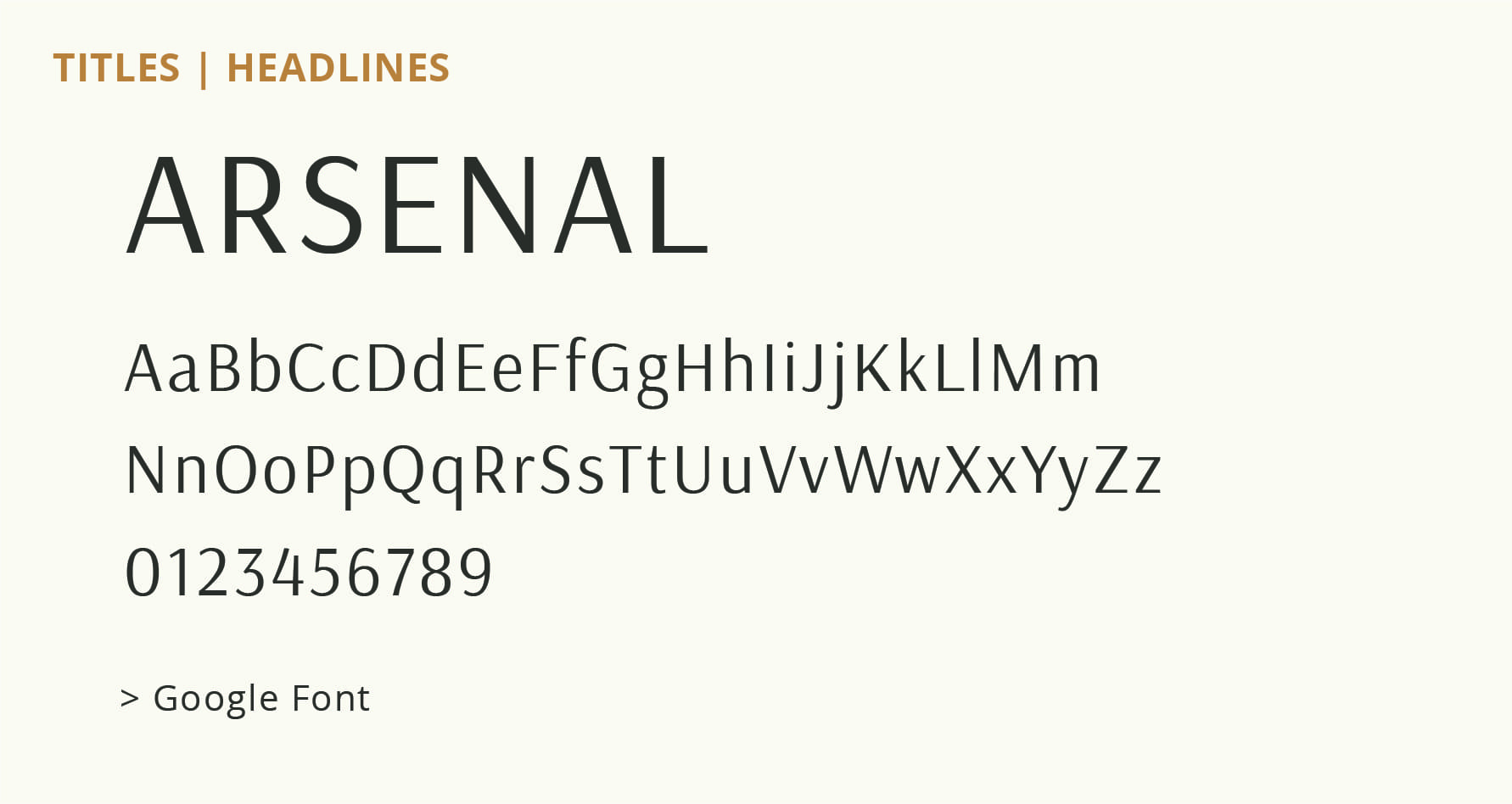 TITLES | HEADLINES

ARSENAL

AaBbCcDdEeFfGgHhIiJjKkLlMm

NnOoPpQqRrSsTtUuVvWwXxYyZz

0123456789

> Google Font